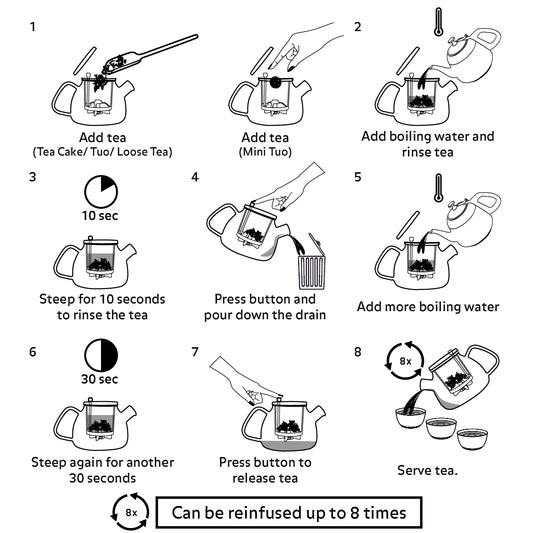 1

Add tea
(Tea Cake/ Tuo/ Loose Tea)

Add tea
(Mini Tuo)

2

Add boiling water and rinse tea

3

10 sec

Steep for 10 seconds to rinse the tea

4

Press button and pour down the drain

5

Add more boiling water

6

30 sec

Steep again for another 30 seconds

7

Press button to release tea

8

8x

Serve tea.

8x

Can be reinfused up to 8 times