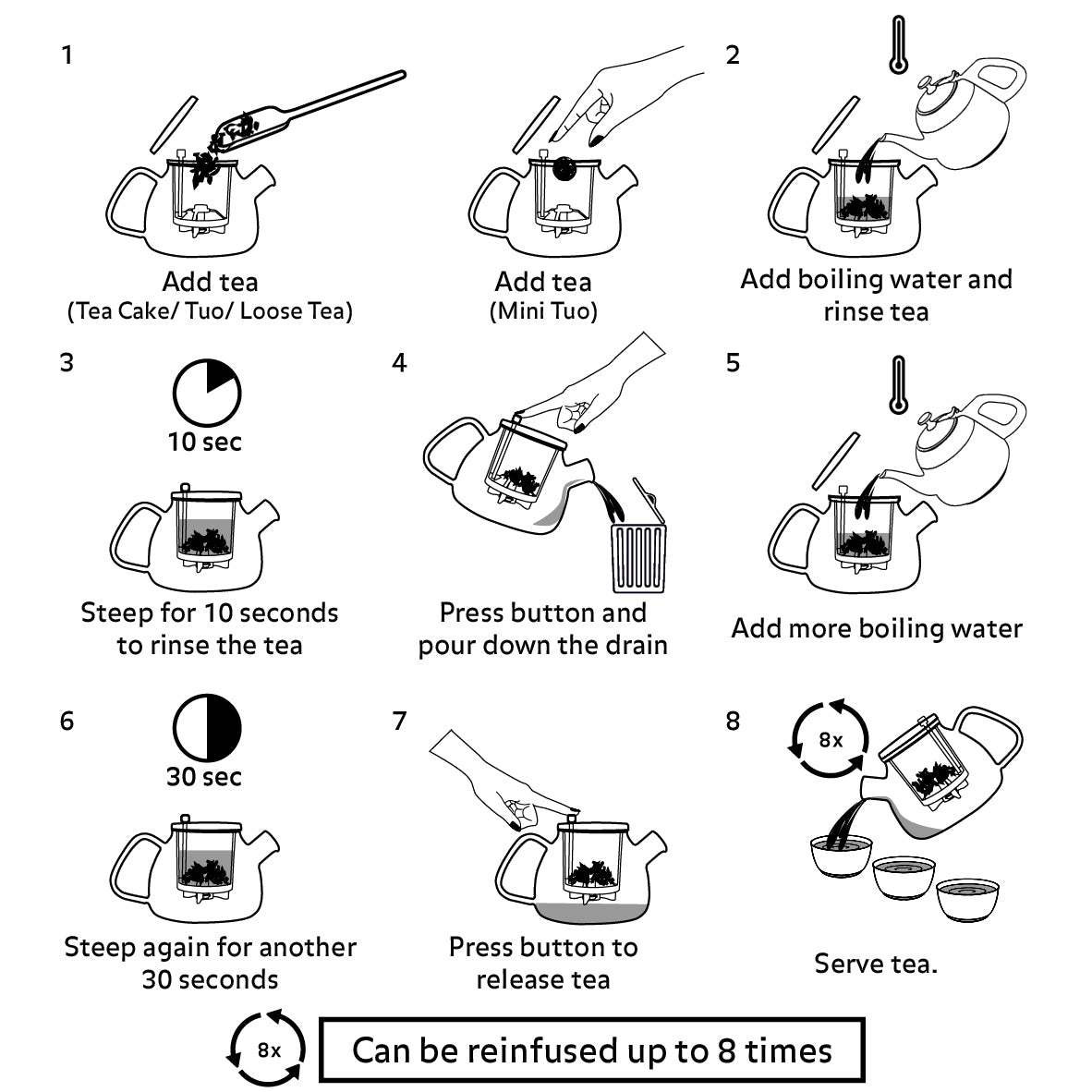 1

Add tea
(Tea Cake/ Tuo/ Loose Tea)

Add tea
(Mini Tuo)

2

Add boiling water and rinse tea

3

10 sec

Steep for 10 seconds to rinse the tea

4

Press button and pour down the drain

5

Add more boiling water

6

30 sec

Steep again for another 30 seconds

7

Press button to release tea

8

8x

Serve tea.

8x

Can be reinfused up to 8 times